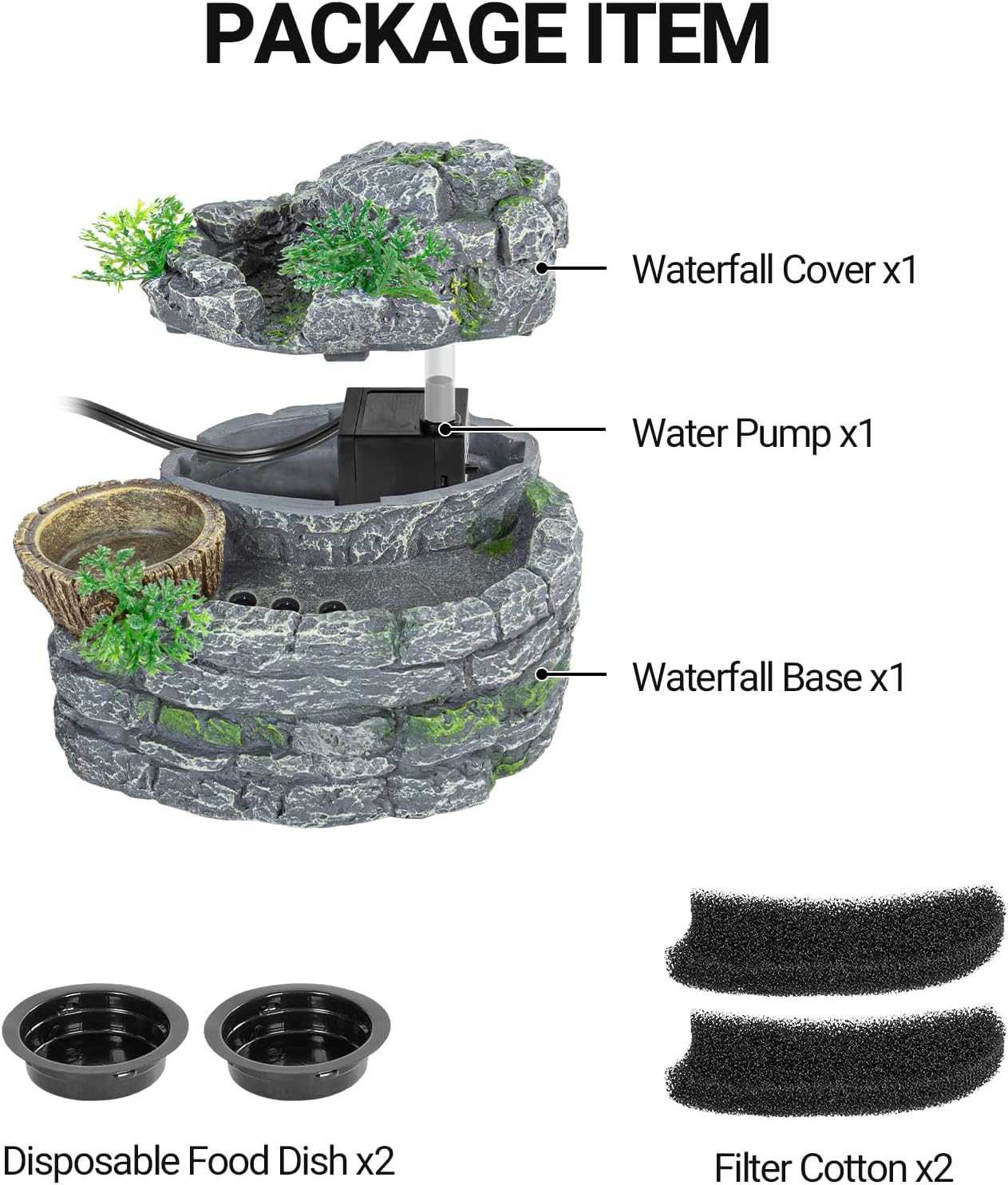 PACKAGE ITEM

Waterfall Cover x1

Water Pump x1

Waterfall Base x1

Disposable Food Dish x2

Filter Cotton x2